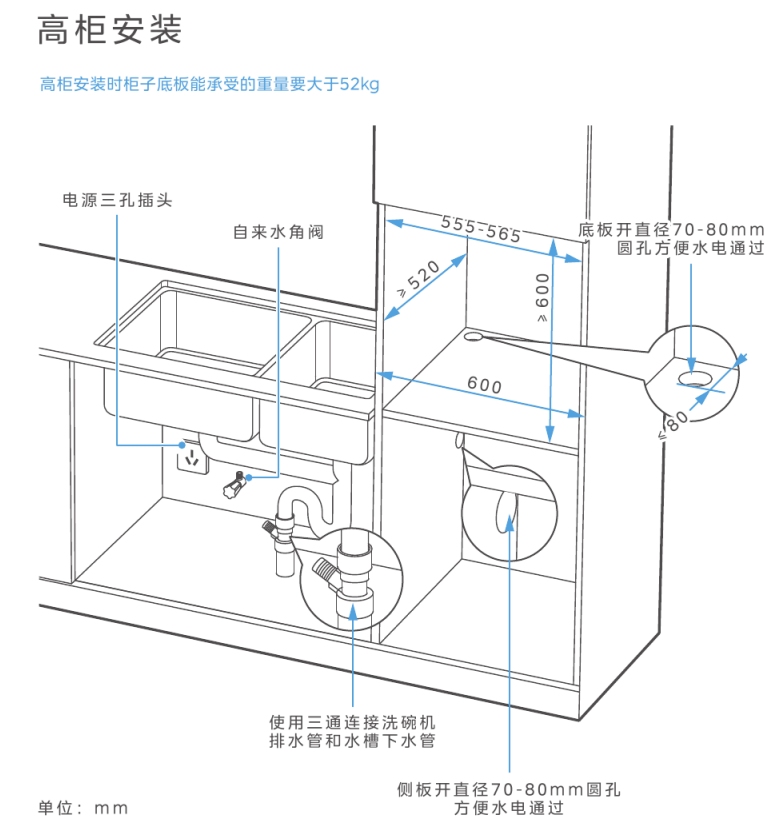 高柜安装

高柜安装时柜子底板能承受的重量要大于52kg

电源三孔插头

自来水角阀

555-565

≥520

≥600

600

底板开直径70-80mm圆孔方便水电通过

≤80

使用三通连接洗碗机排水管和水槽下水管

侧板开直径70-80mm圆孔方便水电通过

单位：mm