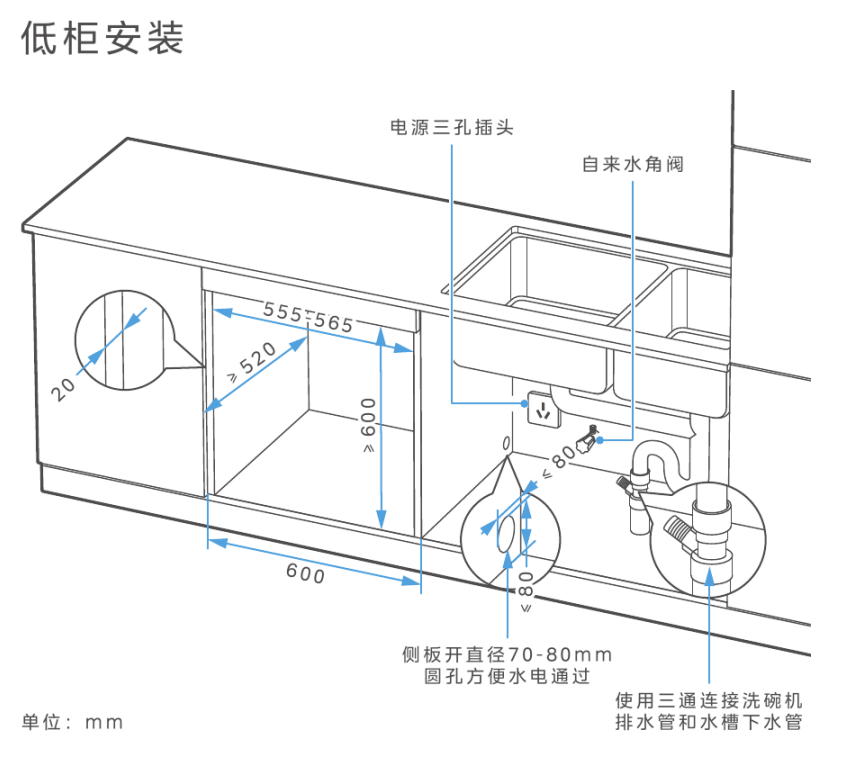 低柜安装

电源三孔插头

自来水角阀

555-565

≥520

20

≥600

≤80

600

≤80

侧板开直径70-80mm
圆孔方便水电通过

使用三通连接洗碗机
排水管和水槽下水管

单位：mm