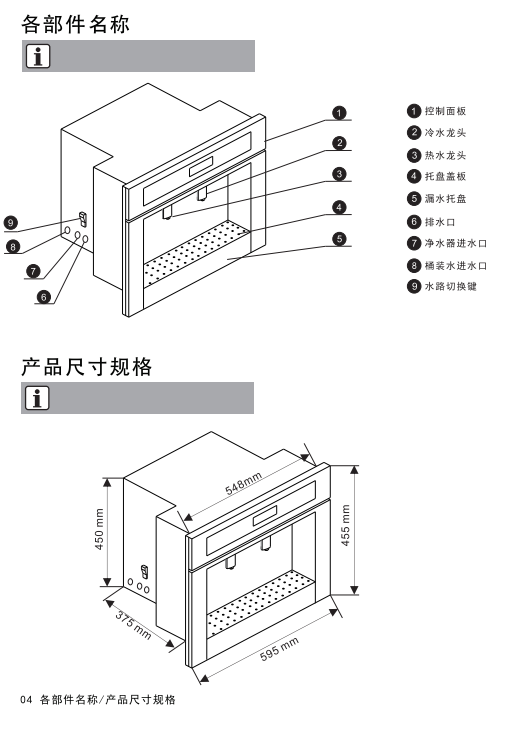 各部件名称

i

1
2
3
4
5
9
8
7
6

1 控制面板
2 冷水龙头
3 热水龙头
4 托盘盖板
5 漏水托盘
6 排水口
7 净水器进水口
8 桶装水进水口
9 水路切换键

产品尺寸规格

i

548mm
450 mm
455 mm
375 mm
595 mm

04 各部件名称/产品尺寸规格