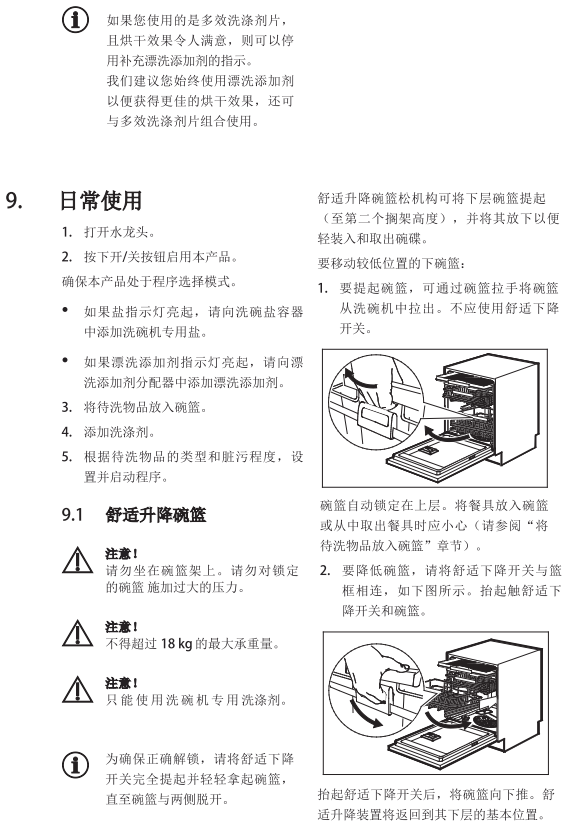 如果您使用的是多效洗涤剂片，且烘干效果令人满意，则可以停用补充漂洗添加剂的指示。
我们建议您始终使用漂洗添加剂以便获得更佳的烘干效果，还可与多效洗涤剂片组合使用。

9. 日常使用

1. 打开水龙头。
2. 按下开/关按钮启用本产品。

确保本产品处于程序选择模式。

• 如果盐指示灯亮起，请向洗碗盐容器中添加洗碗机专用盐。
• 如果漂洗添加剂指示灯亮起，请向漂洗添加剂分配器中添加漂洗添加剂。

3. 将待洗物品放入碗篮。
4. 添加洗涤剂。
5. 根据待洗物品的类型和脏污程度，设置并启动程序。

9.1 舒适升降碗篮

注意！
请勿坐在碗篮架上。请勿对锁定的碗篮 施加过大的压力。

注意！
不得超过 18 kg 的最大承重量。

注意！
只能使用洗碗机专用洗涤剂。

为确保正确解锁，请将舒适下降开关完全提起并轻轻拿起碗篮，直至碗篮与两侧脱开。

舒适升降碗篮松机构可将下层碗篮提起（至第二个搁架高度），并将其放下以便轻装入和取出碗碟。

要移动较低位置的下碗篮：

1. 要提起碗篮，可通过碗篮拉手将碗篮从洗碗机中拉出。不应使用舒适下降开关。

碗篮自动锁定在上层。将餐具放入碗篮或从中取出餐具时应小心（请参阅“将待洗物品放入碗篮”章节）。

2. 要降低碗篮，请将舒适下降开关与篮框相连，如下图所示。抬起触舒适下降开关和碗篮。

抬起舒适下降开关后，将碗篮向下推。舒适升降装置将返回到其下层的基本位置。