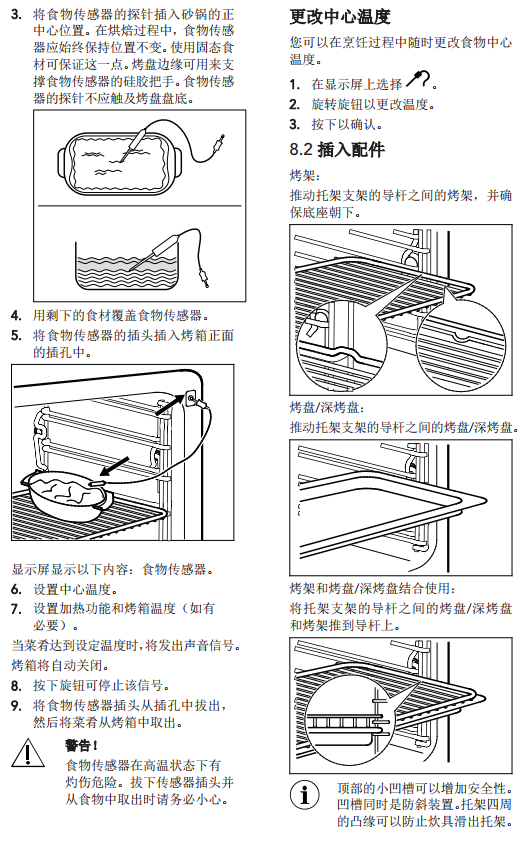 3. 将食物传感器的探针插入砂锅的正中心位置。在烘焙过程中，食物传感器应始终保持位置不变。使用固态食材可保证这一点。烤盘边缘可用来支撑食物传感器的硅胶把手。食物传感器的探针不应触及烤盘盘底。

4. 用剩下的食材覆盖食物传感器。
5. 将食物传感器的插头插入烤箱正面的插孔中。

显示屏显示以下内容：食物传感器。
6. 设置中心温度。
7. 设置加热功能和烤箱温度（如有必要）。

当菜肴达到设定温度时，将发出声音信号。烤箱将自动关闭。

8. 按下旋钮可停止该信号。
9. 将食物传感器插头从插孔中拔出，然后将菜肴从烤箱中取出。

警告！
食物传感器在高温状态下有灼伤危险。拔下传感器插头并从食物中取出时请务必小心。

更改中心温度

您可以在烹饪过程中随时更改食物中心温度。

1. 在显示屏上选择 。
2. 旋转旋钮以更改温度。
3. 按下以确认。

8.2 插入配件

烤架：
推动托架支架的导杆之间的烤架，并确保底座朝下。

烤盘/深烤盘：
推动托架支架的导杆之间的烤盘/深烤盘。

烤架和烤盘/深烤盘结合使用：
将托架支架的导杆之间的烤盘/深烤盘和烤架推到导杆上。

顶部的小凹槽可以增加安全性。凹槽同时是防斜装置。托架四周的凸缘可以防止炊具滑出托架。