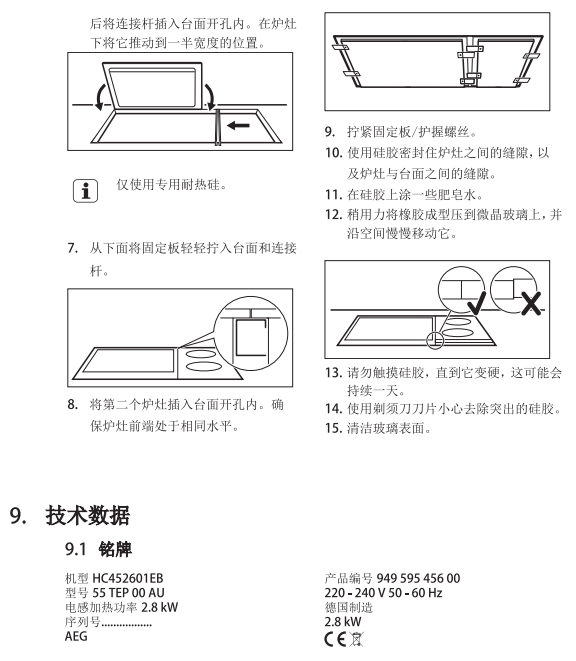 后将连接杆插入台面开孔内。在炉灶下将它推动到一半宽度的位置。

仅使用专用耐热硅。

7. 从下面将固定板轻轻拧入台面和连接杆。

8. 将第二个炉灶插入台面开孔内。确保炉灶前端处于相同水平。

9. 拧紧固定板/护握螺丝。
10. 使用硅胶密封住炉灶之间的缝隙，以及炉灶与台面之间的缝隙。
11. 在硅胶上涂一些肥皂水。
12. 稍用力将橡胶成型压到微晶玻璃上，并沿空间慢慢移动它。

13. 请勿触摸硅胶，直到它变硬，这可能会持续一天。
14. 使用剃须刀刀片小心去除突出的硅胶。
15. 清洁玻璃表面。

9. 技术数据

9.1 铭牌

机型 HC452601EB
型号 55 TEP 00 AU
电感加热功率 2.8 kW
序列号.................
AEG

产品编号 949 595 456 00
220 - 240 V 50 - 60 Hz
德国制造
2.8 kW
CE