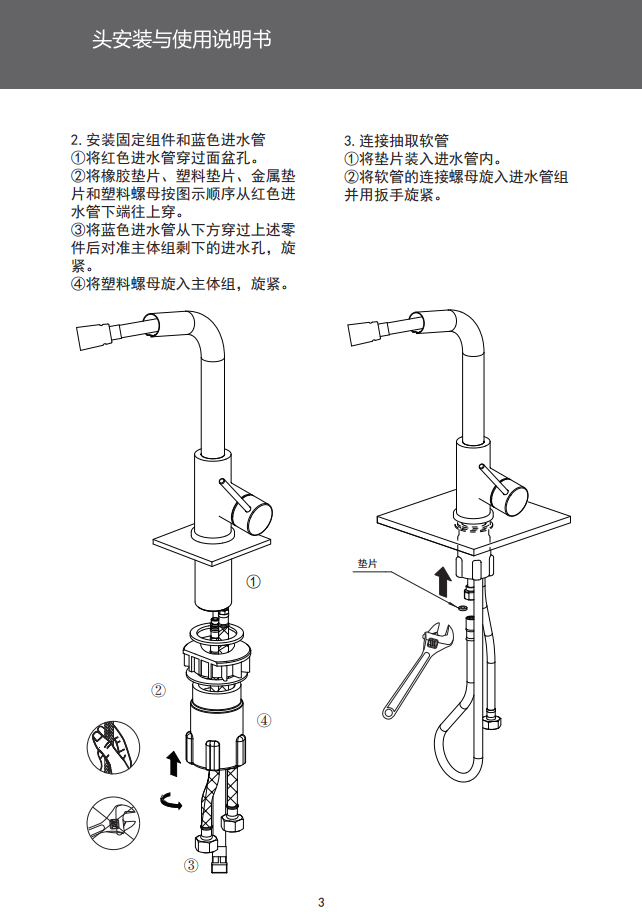 头安装与使用说明书

2. 安装固定组件和蓝色进水管
①将红色进水管穿过面盆孔。
②将橡胶垫片、塑料垫片、金属垫片和塑料螺母按图示顺序从红色进水管下端往上穿。
③将蓝色进水管从下方穿过上述零件后对准主体组剩下的进水孔，旋紧。
④将塑料螺母旋入主体组，旋紧。

①
②
④
③

3. 连接抽取软管
①将垫片装入进水管内。
②将软管的连接螺母旋入进水管组并用扳手旋紧。

垫片

3