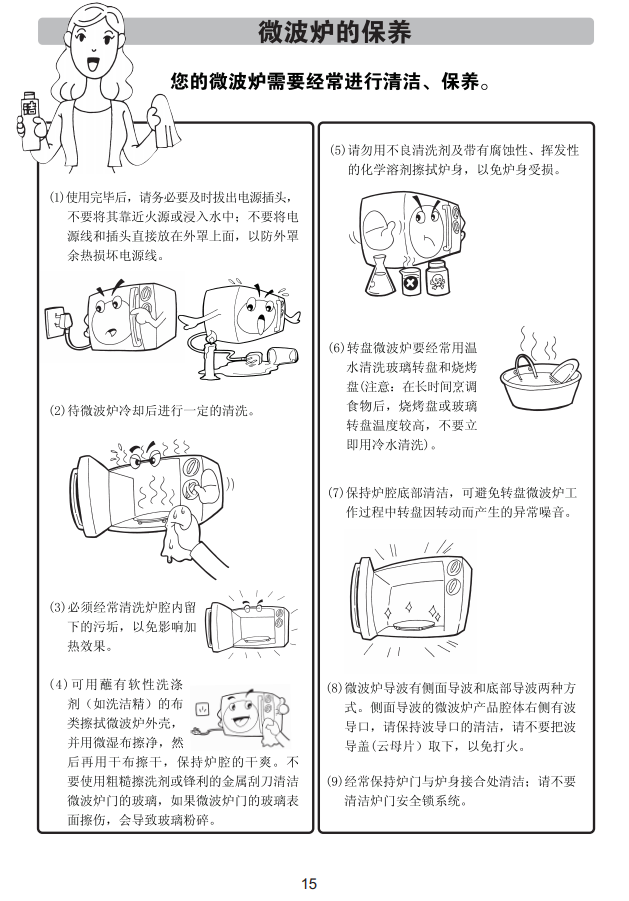 微波炉的保养

您的微波炉需要经常进行清洁、保养。

⑴使用完毕后，请务必要及时拔出电源插头，不要将其靠近火源或浸入水中；不要将电源线和插头直接放在外罩上面，以防外罩余热损坏电源线。

⑵待微波炉冷却后进行一定的清洗。

⑶必须经常清洗炉腔内留下的污垢，以免影响加热效果。

(4)可用蘸有软性洗涤剂（如洗洁精）的布类擦拭微波炉外壳，并用微湿布擦净，然后再用干布擦干，保持炉腔的干爽。不要使用粗糙擦洗剂或锋利的金属刮刀清洁微波炉门的玻璃，如果微波炉门的玻璃表面擦伤，会导致玻璃粉碎。

⑸请勿用不良清洗剂及带有腐蚀性、挥发性的化学溶剂擦拭炉身，以免炉身受损。

⑹转盘微波炉要经常用温水清洗玻璃转盘和烧烤盘(注意：在长时间烹调食物后，烧烤盘或玻璃转盘温度较高，不要立即用冷水清洗)。

⑺保持炉腔底部清洁，可避免转盘微波炉工作过程中转盘因转动而产生的异常噪音。

⑻微波炉导波有侧面导波和底部导波两种方式。侧面导波的微波炉产品腔体右侧有波导口，请保持波导口的清洁，请不要把波导盖(云母片）取下，以免打火。

⑼经常保持炉门与炉身接合处清洁；请不要清洁炉门安全锁系统。

15