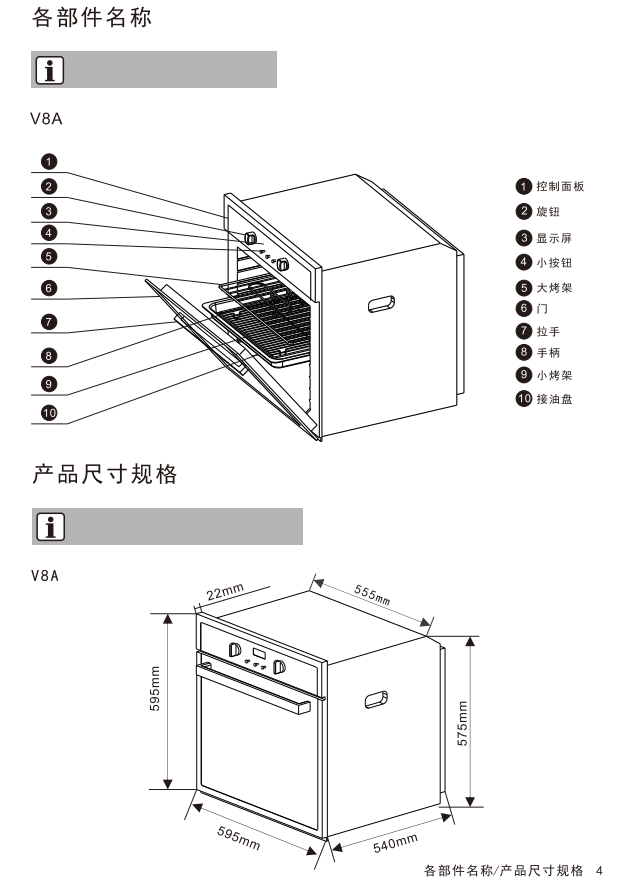 各部件名称

i

V8A

1
2
3
4
5
6
7
8
9
10

1 控制面板
2 旋钮
3 显示屏
4 小按钮
5 大烤架
6 门
7 拉手
8 手柄
9 小烤架
10 接油盘

产品尺寸规格

i

V8A

22mm
555mm
595mm
575mm
595mm
540mm

各部件名称/产品尺寸规格 4